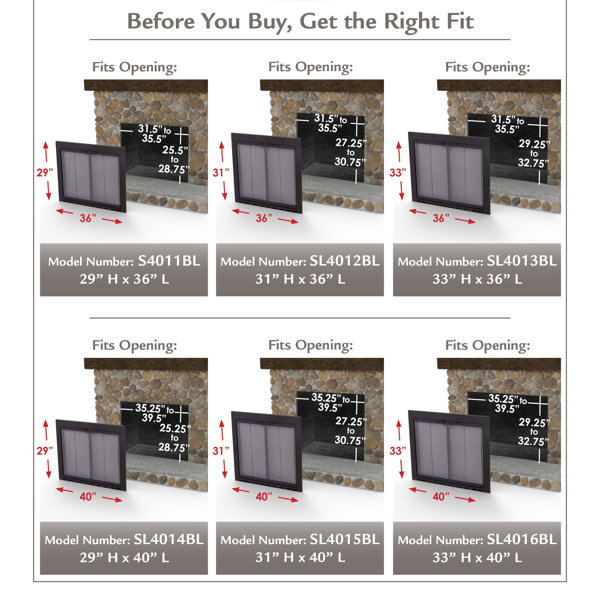 Before You Buy, Get the Right Fit

Fits Opening:

31.5" to 35.5"

25.5" to 28.75"

29"

36"

Model Number: S4011BL
29" H x 36" L

Fits Opening:

31.5" to 35.5"

27.25" to 30.75"

31"

36"

Model Number: SL4012BL
31" H x 36" L

Fits Opening:

31.5" to 35.5"

29.25" to 32.75"

33"

36"

Model Number: SL4013BL
33" H x 36" L

Fits Opening:

35.25" to 39.5"

25.25" to 28.75"

29"

40"

Model Number: SL4014BL
29" H x 40" L

Fits Opening:

35.25" to 39.5"

27.25" to 30.75"

31"

40"

Model Number: SL4015BL
31" H x 40" L

Fits Opening:

35.25" to 39.5"

29.25" to 32.75"

33"

40"

Model Number: SL4016BL
33" H x 40" L